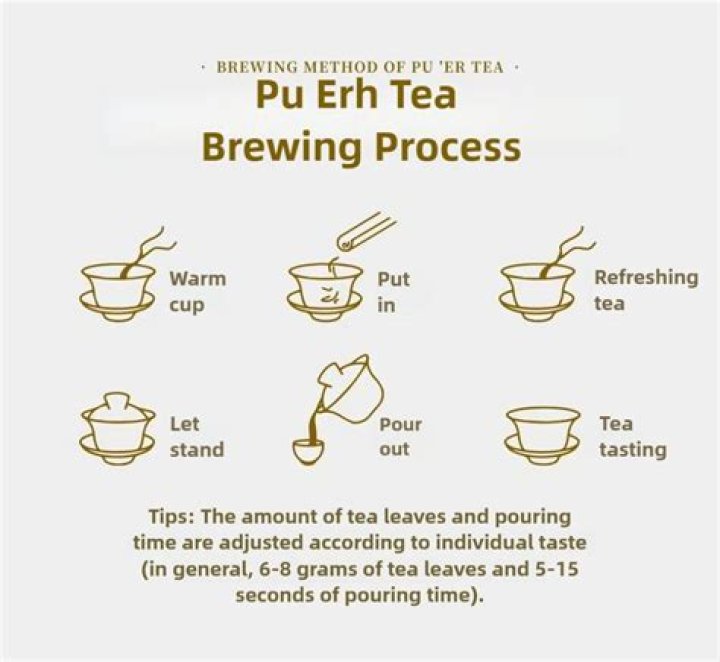 · BREWING METHOD OF PU 'ER TEA ·

Pu Erh Tea Brewing Process

Warm cup

Put in

Refreshing tea

Let stand

Pour out

Tea tasting

Tips: The amount of tea leaves and pouring time are adjusted according to individual taste (in general, 6-8 grams of tea leaves and 5-15 seconds of pouring time).